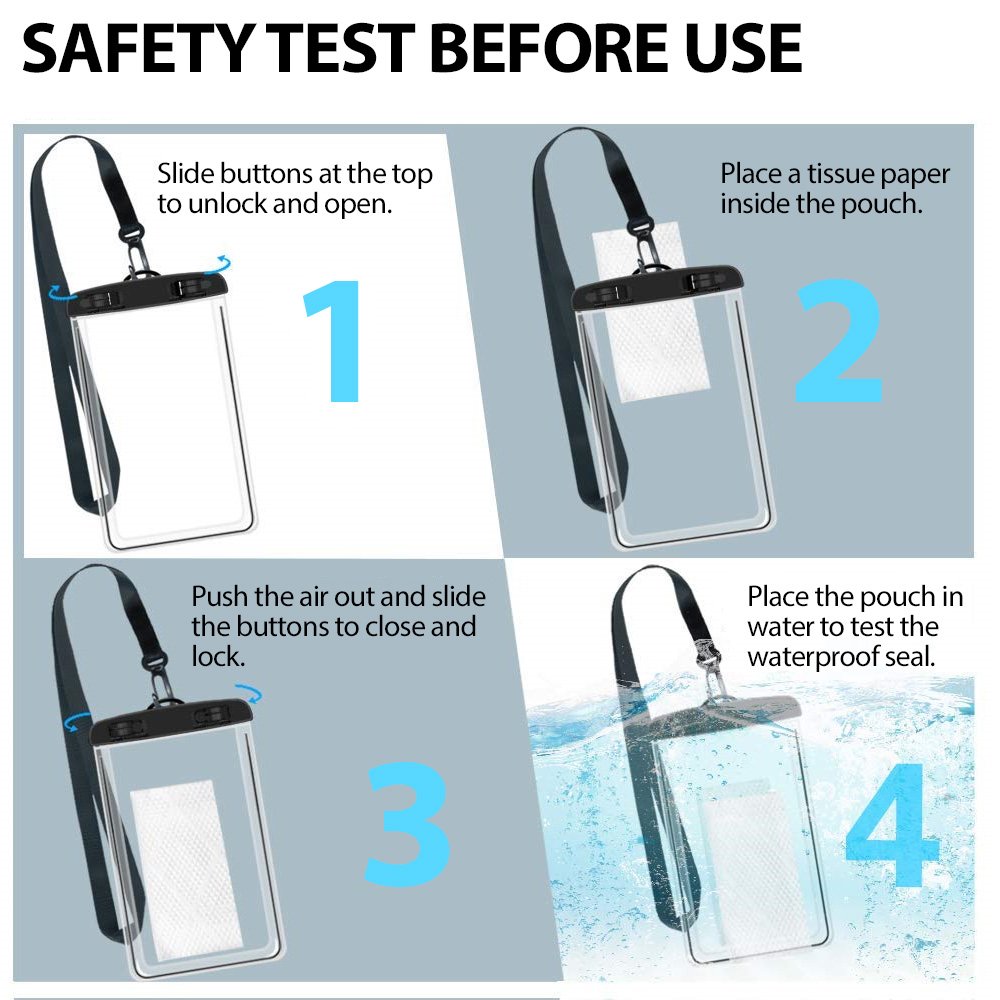 SAFETY TEST BEFORE USE

Slide buttons at the top to unlock and open.

1

Place a tissue paper inside the pouch.

2

Push the air out and slide the buttons to close and lock.

3

Place the pouch in water to test the waterproof seal.

4